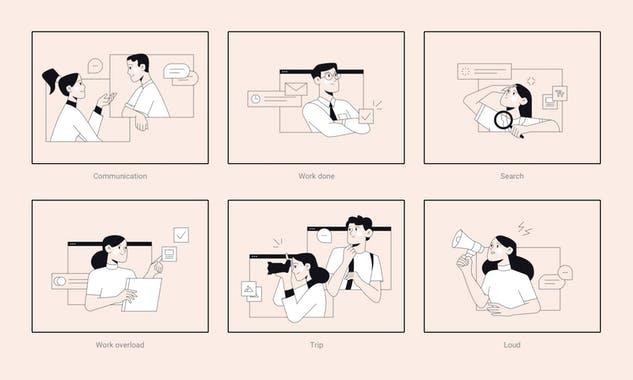 Communication

Work done

Search

Work overload

Trip

Loud