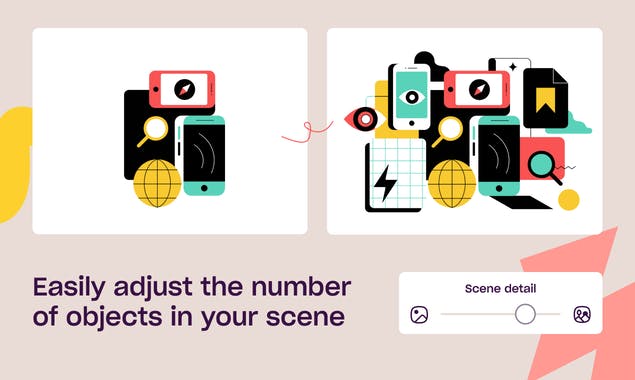 Easily adjust the number of objects in your scene

Scene detail