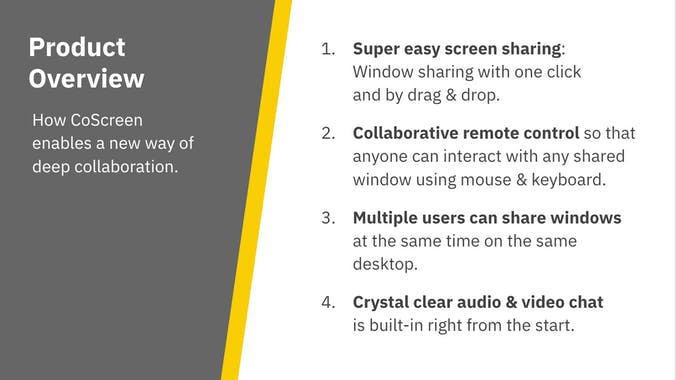 Product Overview

How CoScreen enables a new way of deep collaboration.

1. Super easy screen sharing: Window sharing with one click and by drag & drop.

2. Collaborative remote control so that anyone can interact with any shared window using mouse & keyboard.

3. Multiple users can share windows at the same time on the same desktop.

4. Crystal clear audio & video chat is built-in right from the start.