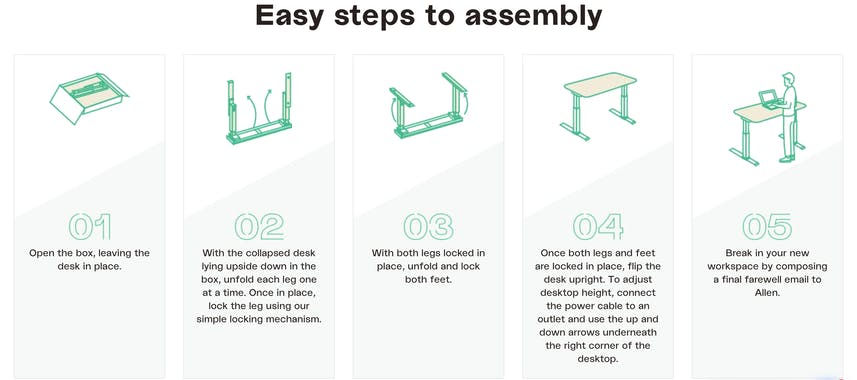 Easy steps to assembly

01
Open the box, leaving the desk in place.

02
With the collapsed desk lying upside down in the box, unfold each leg one at a time. Once in place, lock the leg using our simple locking mechanism.

03
With both legs locked in place, unfold and lock both feet.

04
Once both legs and feet are locked in place, flip the desk upright. To adjust desktop height, connect the power cable to an outlet and use the up and down arrows underneath the right corner of the desktop.

05
Break in your new workspace by composing a final farewell email to Allen.