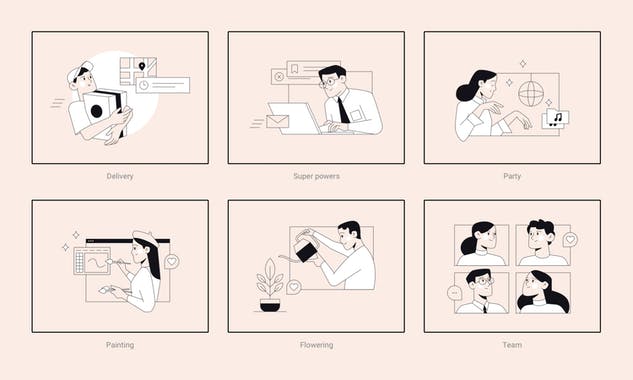 Delivery

Super powers

Party

Painting

Flowering

Team