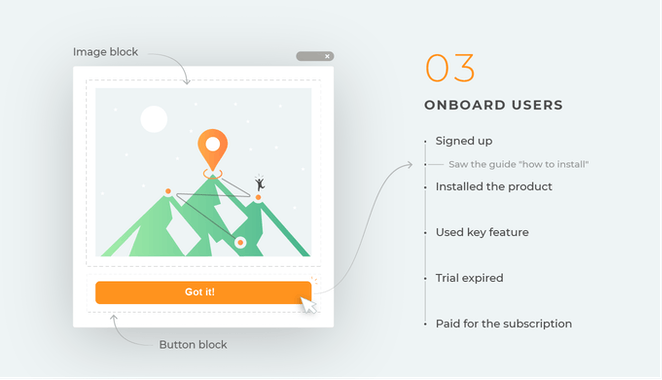 Image block

Got it!

Button block

03

ONBOARD USERS

Signed up

Saw the guide "how to install"

Installed the product

Used key feature

Trial expired

Paid for the subscription