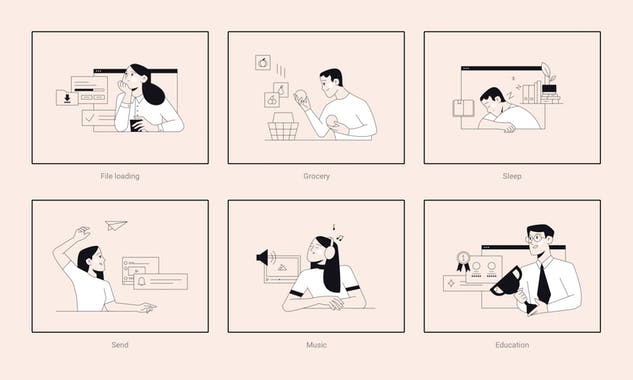 File loading

Grocery

Sleep

Send

Music

Education