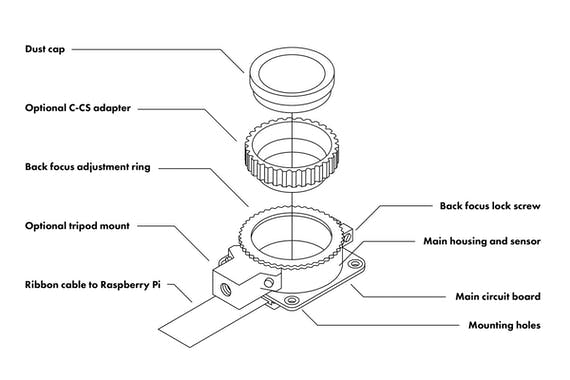 Dust cap

Optional C-CS adapter

Back focus adjustment ring

Optional tripod mount

Ribbon cable to Raspberry Pi

Back focus lock screw

Main housing and sensor

Main circuit board

Mounting holes