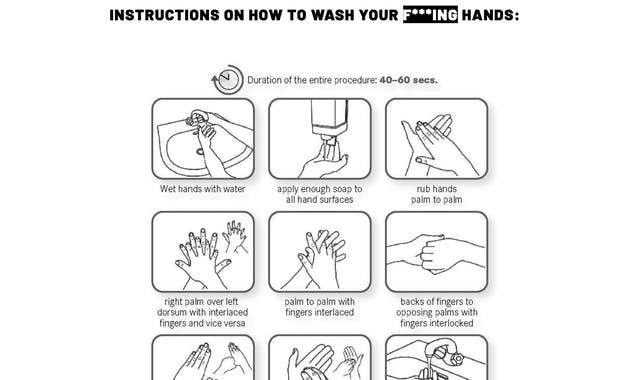 INSTRUCTIONS ON HOW TO WASH YOUR F***ING HANDS:

Duration of the entire procedure: 40–60 secs.

Wet hands with water

apply enough soap to all hand surfaces

rub hands palm to palm

right palm over left dorsum with interlaced fingers and vice versa

palm to palm with fingers interlaced

backs of fingers to opposing palms with fingers interlocked